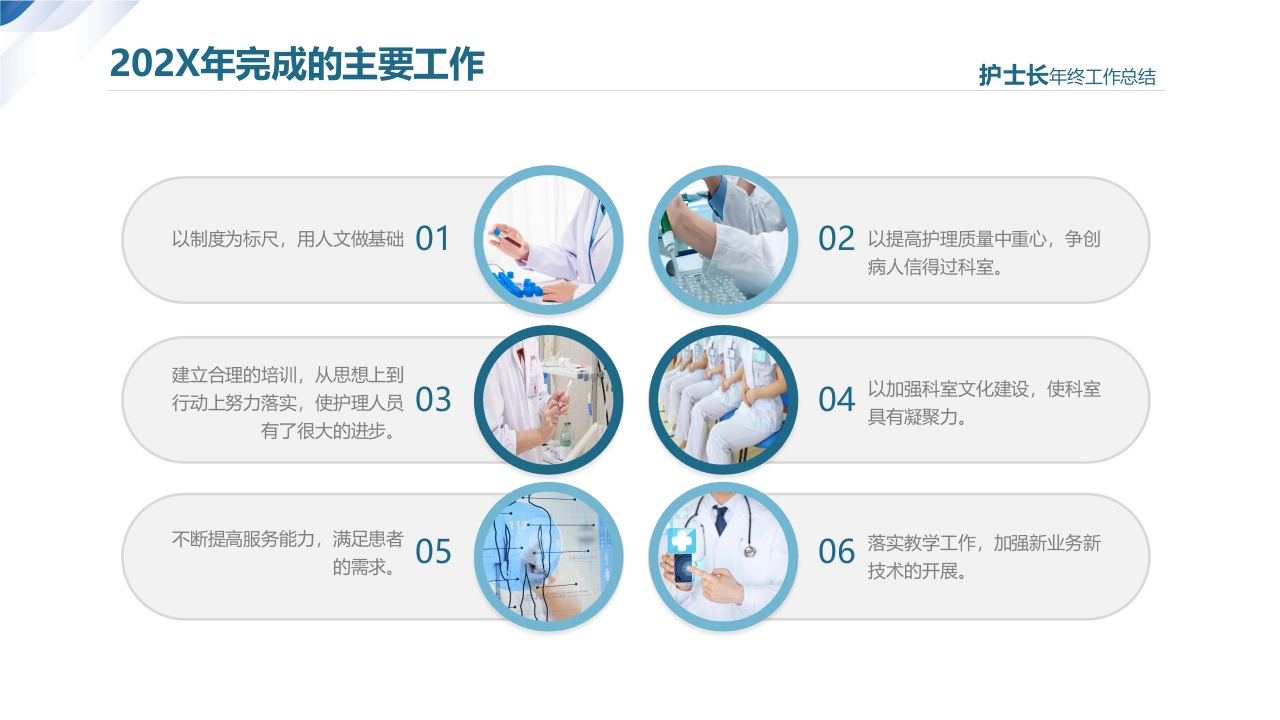 202X年完成的主要工作

护士长年终工作总结

以制度为标尺，用人文做基础 01

02 以提高护理质量中重心，争创病人信得过科室。

建立合理的培训，从思想上到行动上努力落实，使护理人员有了很大的进步。 03

04 以加强科室文化建设，使科室具有凝聚力。

不断提高服务能力，满足患者的需求。 05

06 落实教学工作，加强新业务新技术的开展。