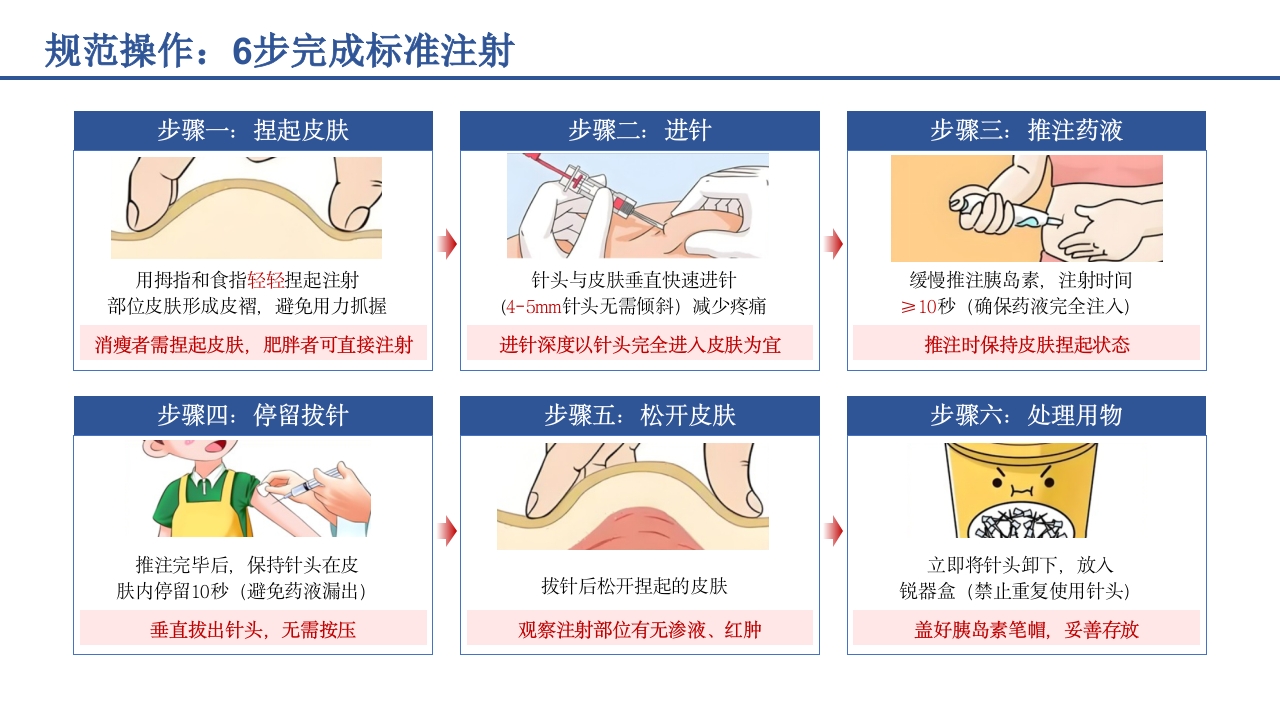 规范操作：6步完成标准注射

步骤一：捏起皮肤

用拇指和食指轻轻捏起注射部位皮肤形成皮褶，避免用力抓握

消瘦者需捏起皮肤，肥胖者可直接注射

步骤二：进针

针头与皮肤垂直快速进针（4-5mm针头无需倾斜）减少疼痛

进针深度以针头完全进入皮肤为宜

步骤三：推注药液

缓慢推注胰岛素，注射时间≥10秒（确保药液完全注入）

推注时保持皮肤捏起状态

步骤四：停留拔针

推注完毕后，保持针头在皮肤内停留10秒（避免药液漏出）

垂直拔出针头，无需按压

步骤五：松开皮肤

拔针后松开捏起的皮肤

观察注射部位有无渗液、红肿

步骤六：处理用物

立即将针头卸下，放入锐器盒（禁止重复使用针头）

盖好胰岛素笔帽，妥善存放