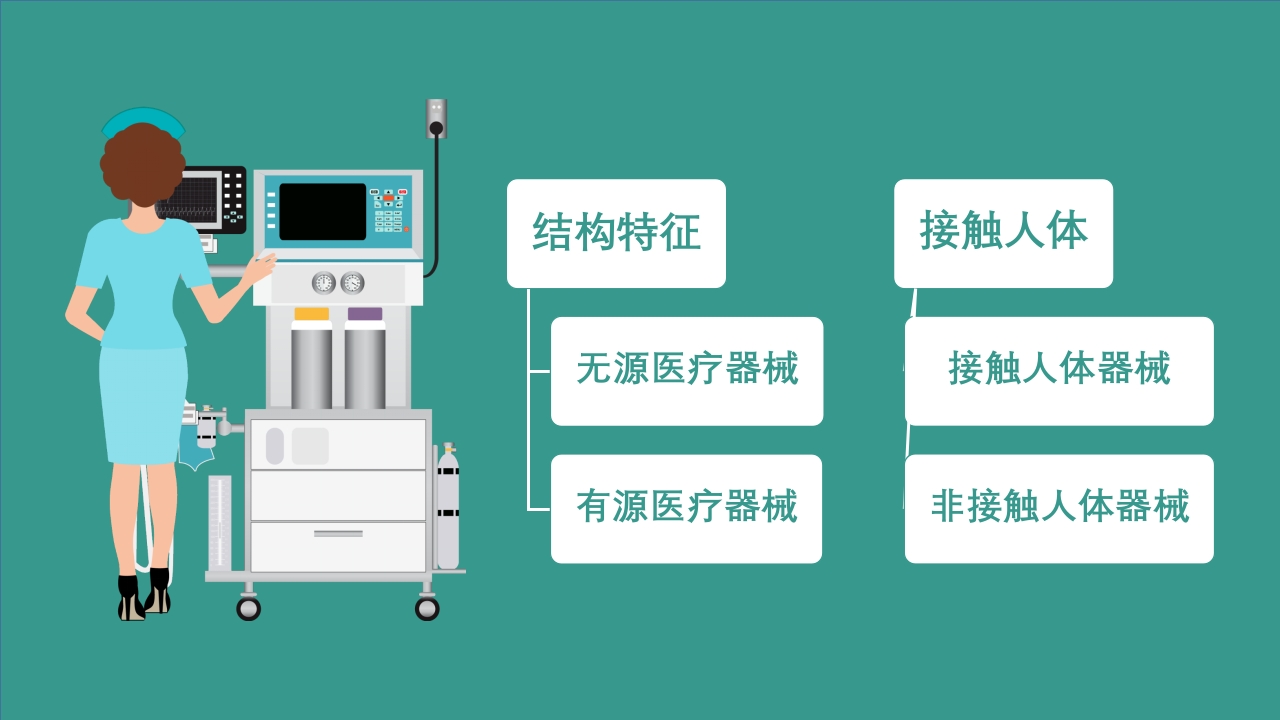 结构特征

无源医疗器械

有源医疗器械

接触人体

接触人体器械

非接触人体器械