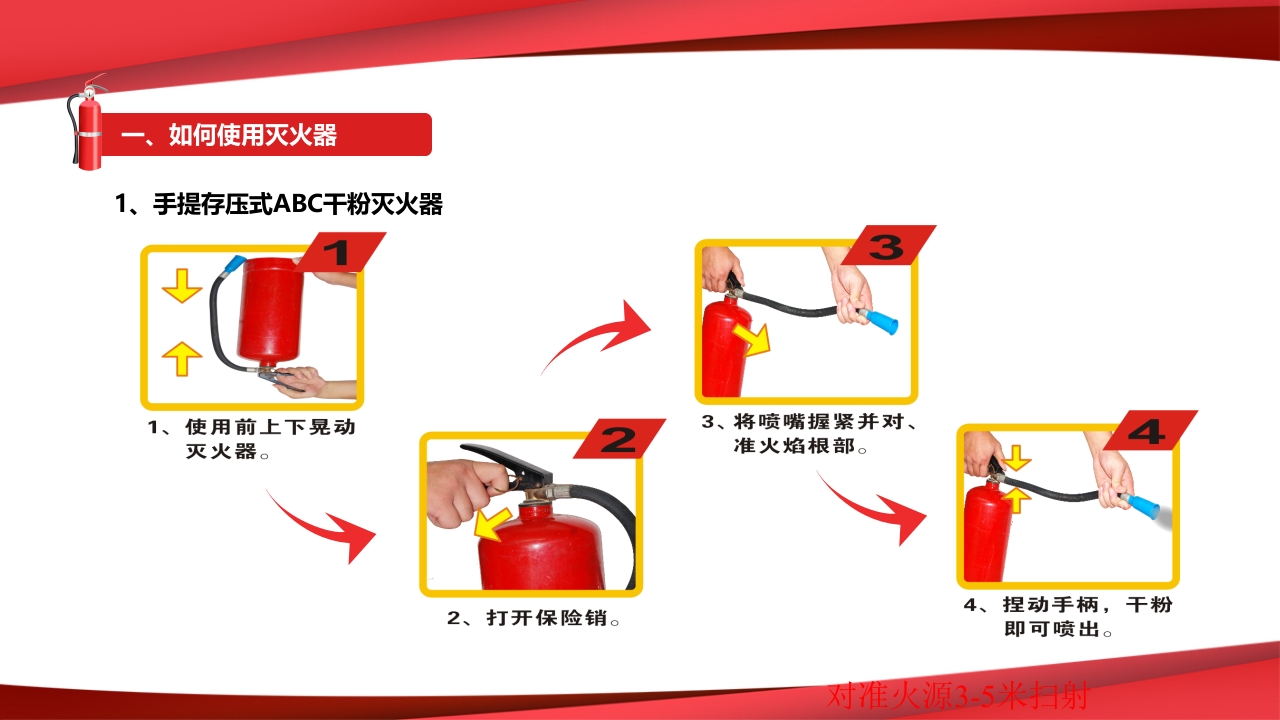 一、如何使用灭火器

1、手提存压式ABC干粉灭火器

1

1、使用前上下晃动灭火器。

2

2、打开保险销。

3

3、将喷嘴握紧并对、准火焰根部。

4

4、捏动手柄，干粉即可喷出。

对准火源3-5米扫射