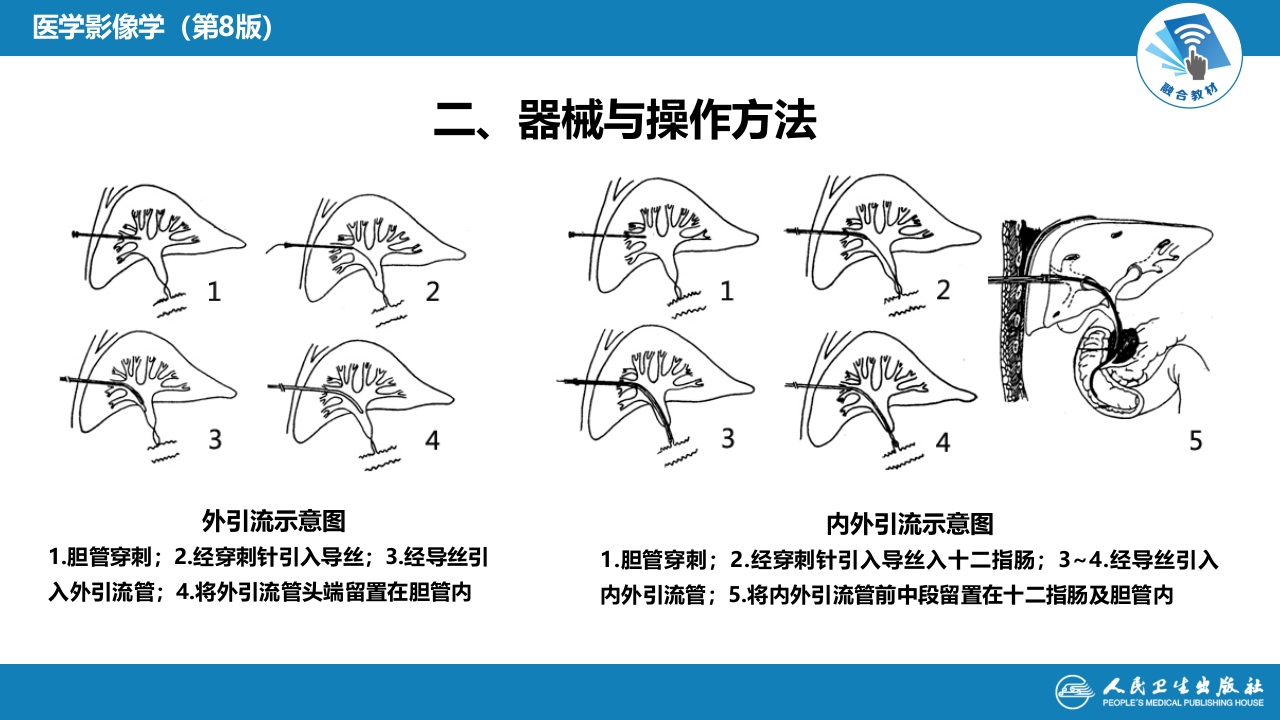 医学影像学（第8版）

融合教材

二、器械与操作方法

1

2

3

4

外引流示意图

1.胆管穿刺；2.经穿刺针引入导丝；3.经导丝引入外引流管；4.将外引流管头端留置在胆管内

1

2

3

4

5

内外引流示意图

1.胆管穿刺；2.经穿刺针引入导丝入十二指肠；3~4.经导丝引入内外引流管；5.将内外引流管前中段留置在十二指肠及胆管内

人民卫生出版社
PEOPLE'S MEDICAL PUBLISHING HOUSE