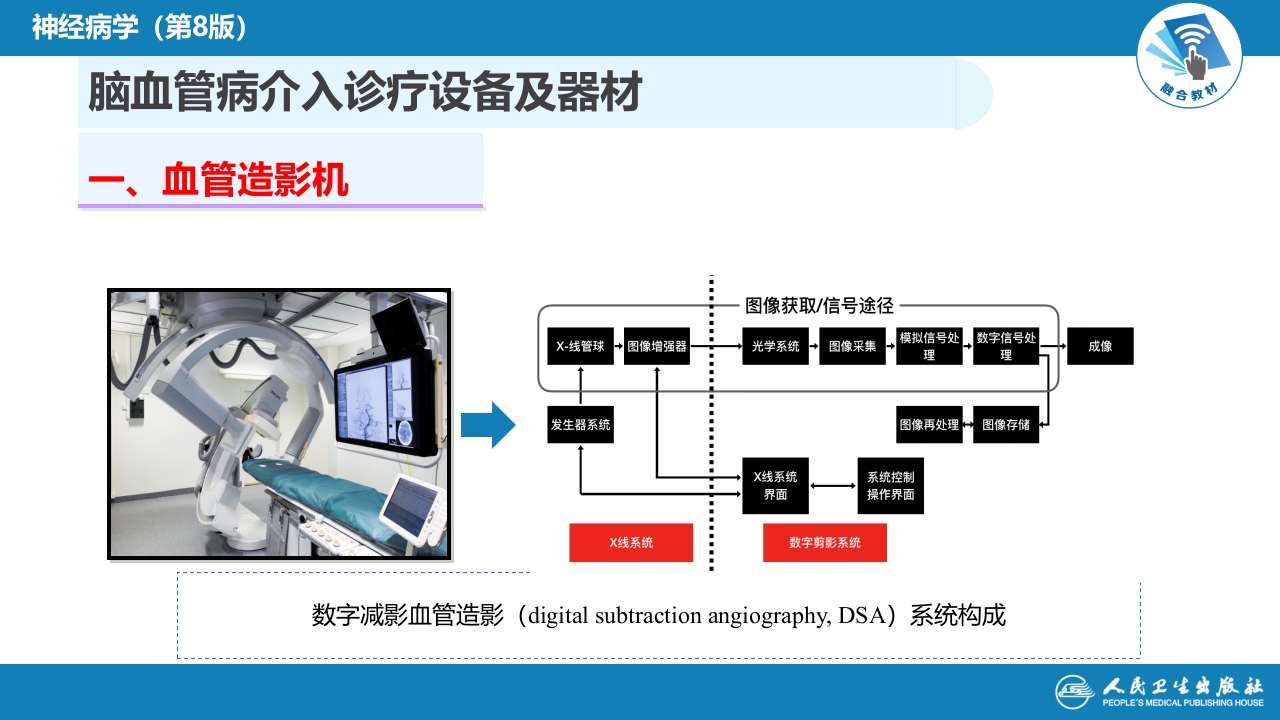 神经病学（第8版）

融合教材

脑血管病介入诊疗设备及器材

一、血管造影机

图像获取/信号途径

X-线管球

图像增强器

光学系统

图像采集

模拟信号处理

数字信号处理

成像

发生器系统

图像再处理

图像存储

X线系统界面

系统控制操作界面

X线系统

数字剪影系统

数字减影血管造影（digital subtraction angiography, DSA）系统构成

人民卫生出版社
PEOPLE'S MEDICAL PUBLISHING HOUSE